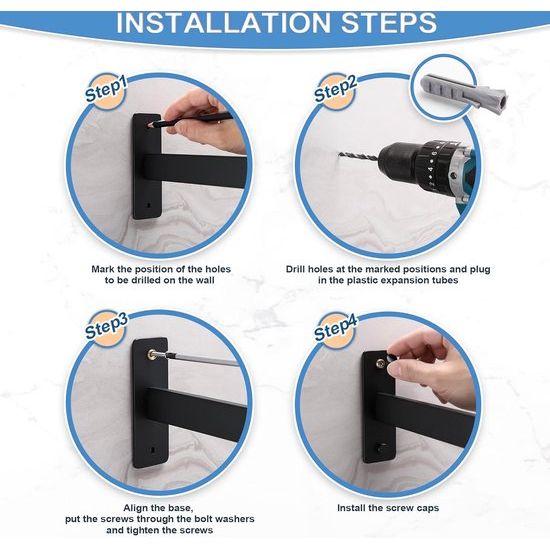 INSTALLATION STEPS

Step1

Mark the position of the holes to be drilled on the wall

Step2

Drill holes at the marked positions and plug in the plastic expansion tubes

Step3

Align the base, put the screws through the bolt washers and tighten the screws

Step4

Install the screw caps